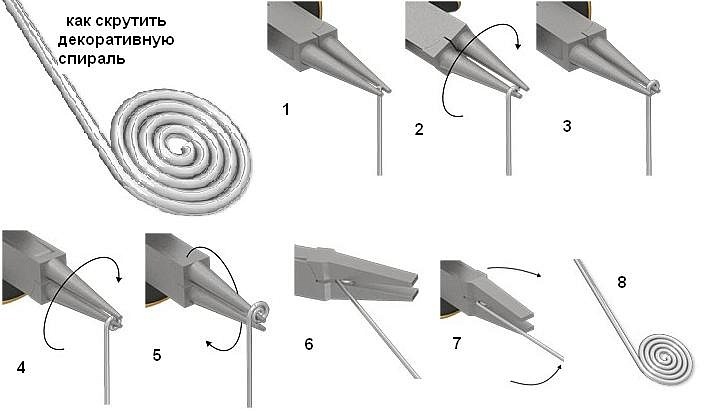 как скрутить декоративную спираль

1

2

3

4

5

6

7

8